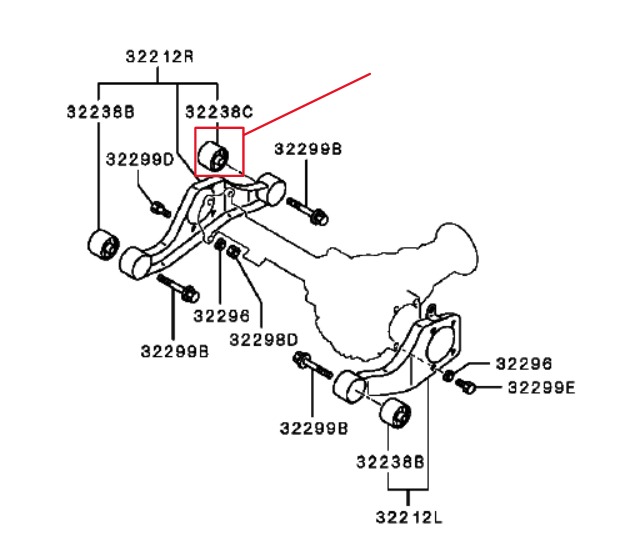 32212R
32238B
32238C
32299D
32299B
32296
32298D
32299B
32296
32299E
32299B
32238B
32212L